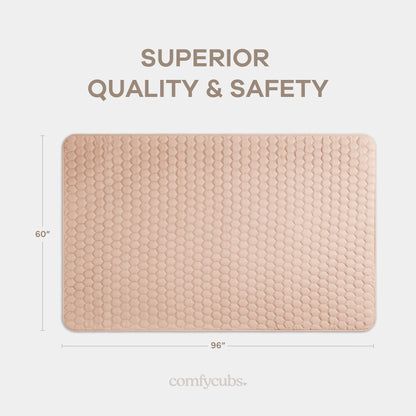 SUPERIOR
QUALITY & SAFETY

60"

96"

comfycubs