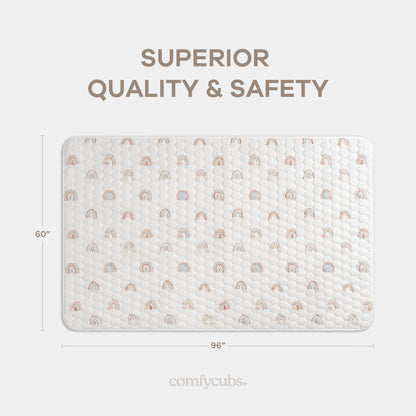 SUPERIOR
QUALITY & SAFETY

60"

96"

comfycubs