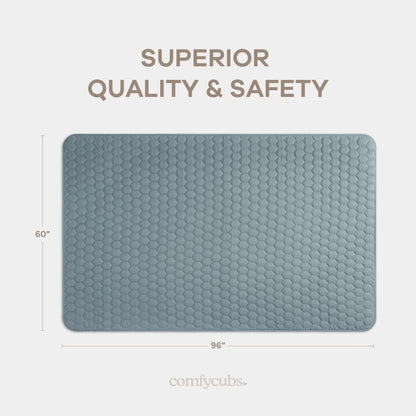 SUPERIOR QUALITY & SAFETY

60"

96"

comfycubs